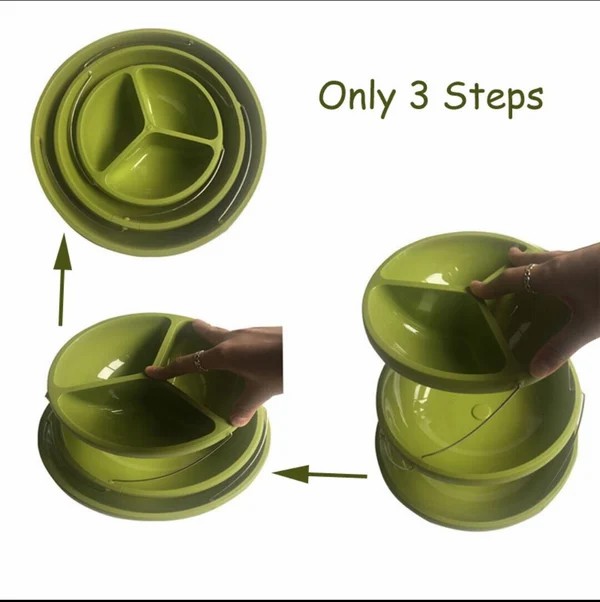 Only 3 Steps